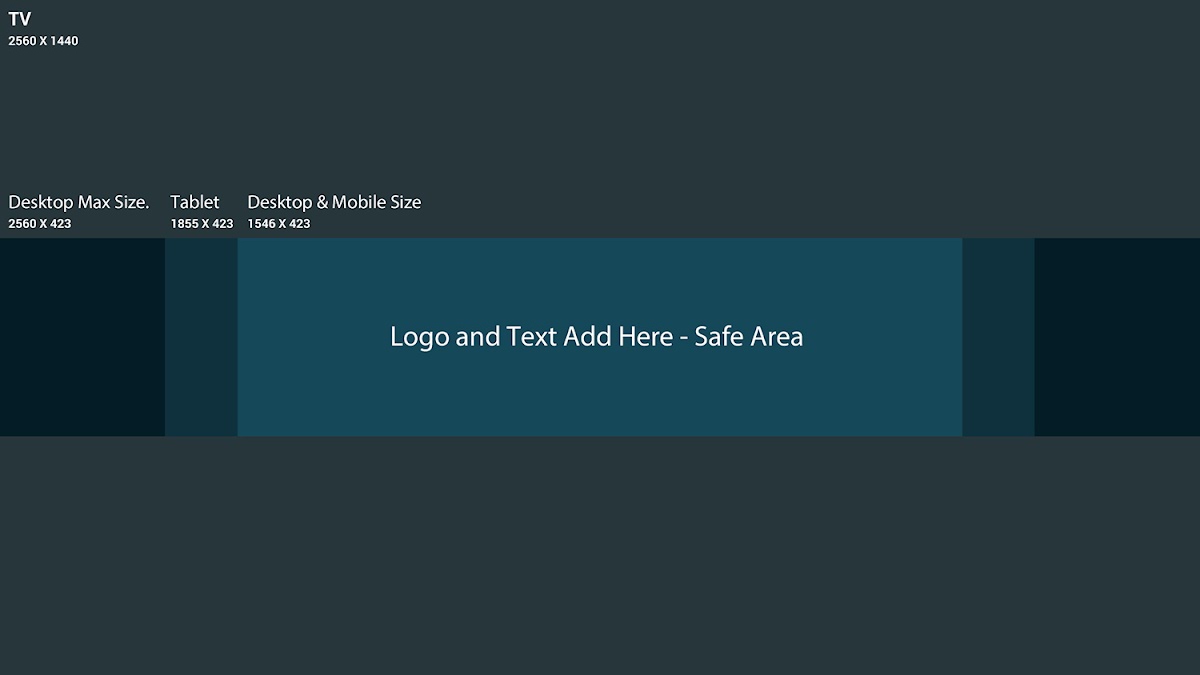 TV
2560 X 1440

Desktop Max Size.
2560 X 423

Tablet
1855 X 423

Desktop & Mobile Size
1546 X 423

Logo and Text Add Here - Safe Area